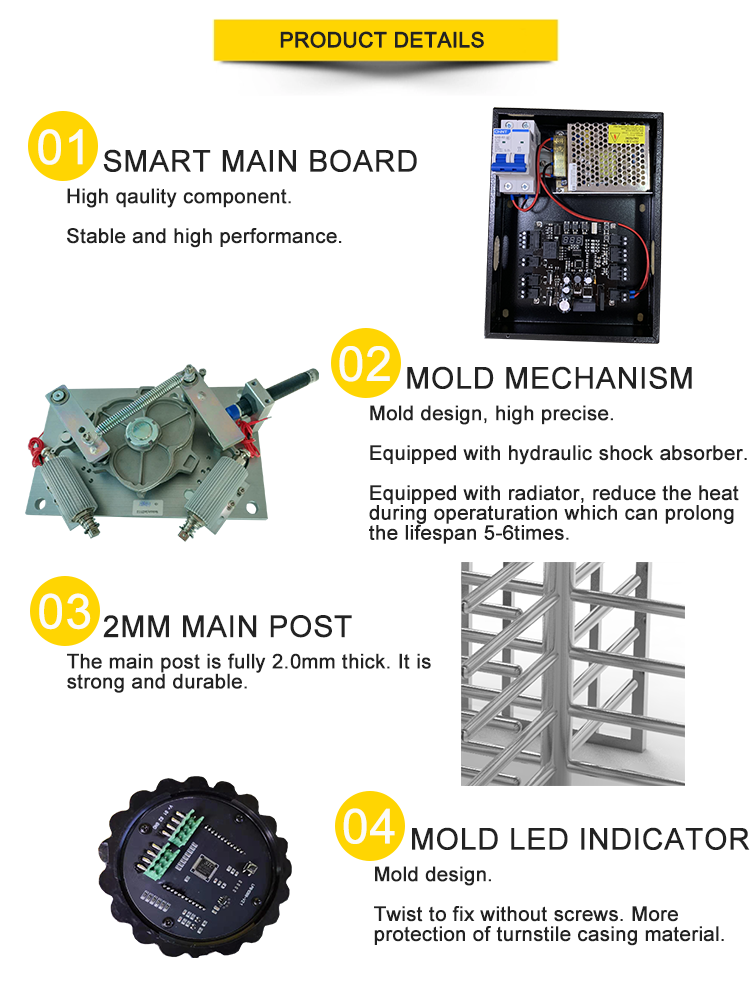 PRODUCT DETAILS

01 SMART MAIN BOARD

High qaulity component.

Stable and high performance.

02 MOLD MECHANISM

Mold design, high precise.

Equipped with hydraulic shock absorber.

Equipped with radiator, reduce the heat during operaturation which can prolong the lifespan 5-6times.

03 2MM MAIN POST

The main post is fully 2.0mm thick. It is strong and durable.

04 MOLD LED INDICATOR

Mold design.

Twist to fix without screws. More protection of turnstile casing material.